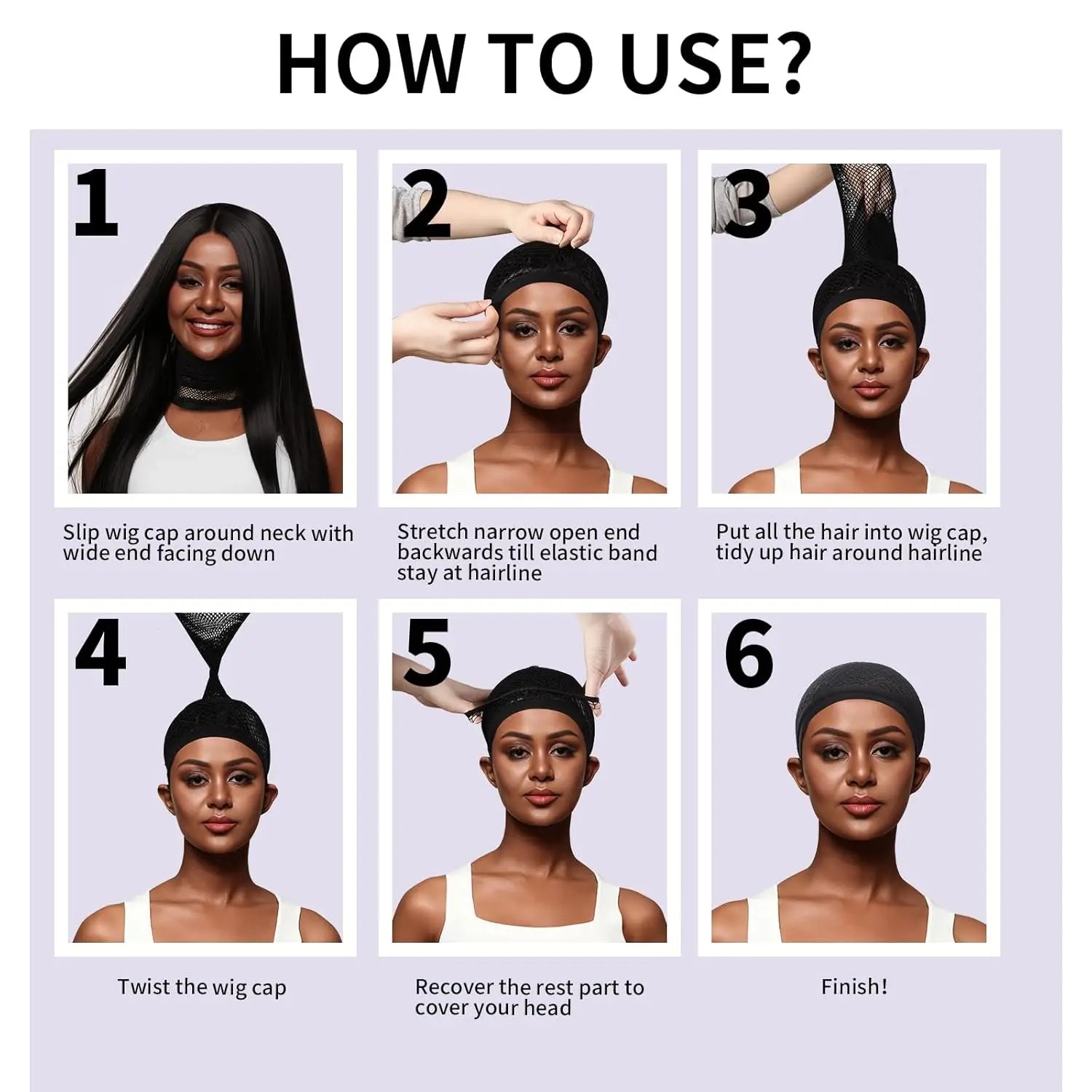 HOW TO USE?

1

Slip wig cap around neck with wide end facing down

2

Stretch narrow open end backwards till elastic band stay at hairline

3

Put all the hair into wig cap, tidy up hair around hairline

4

Twist the wig cap

5

Recover the rest part to cover your head

6

Finish!